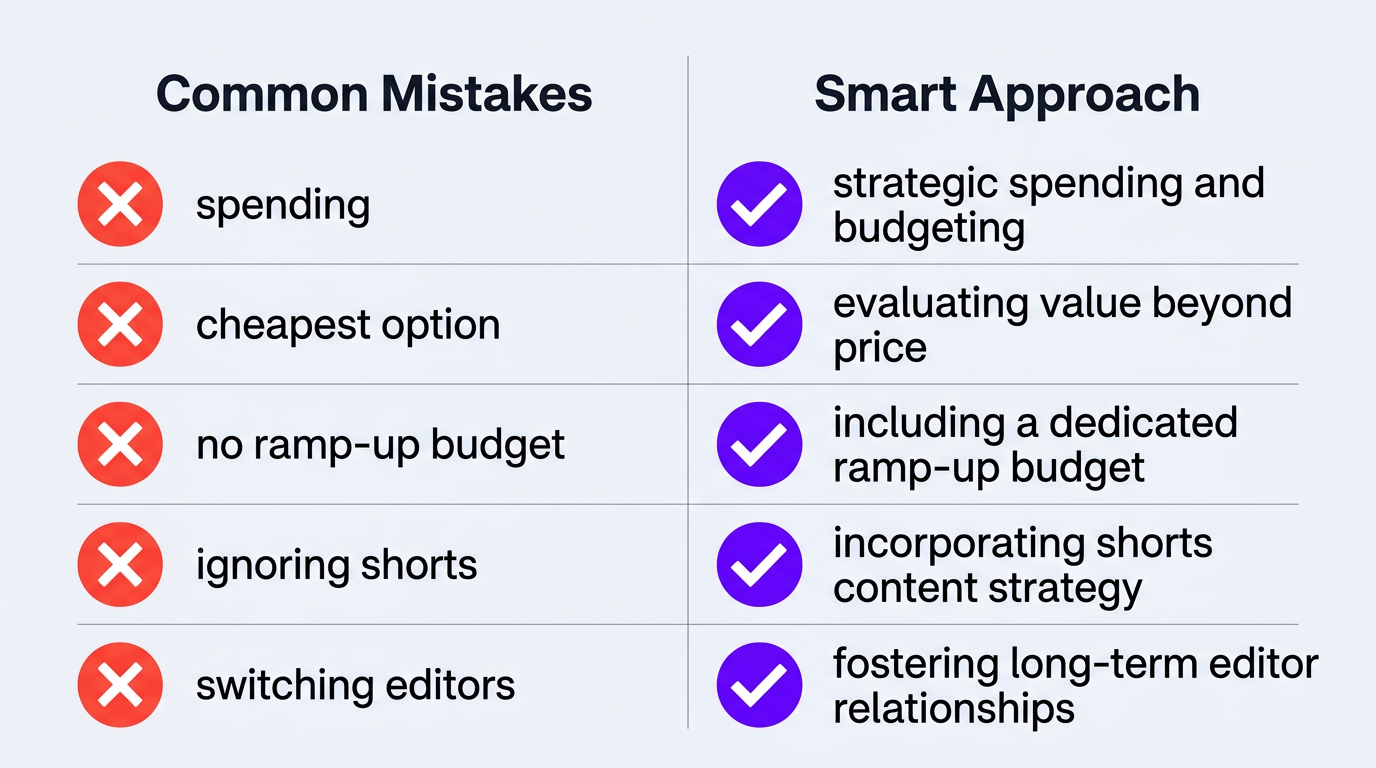 | Common Mistakes | Smart Approach |
|---|---|
| spending | strategic spending and budgeting |
| cheapest option | evaluating value beyond price |
| no ramp-up budget | including a dedicated ramp-up budget |
| ignoring shorts | incorporating shorts content strategy |
| switching editors | fostering long-term editor relationships |